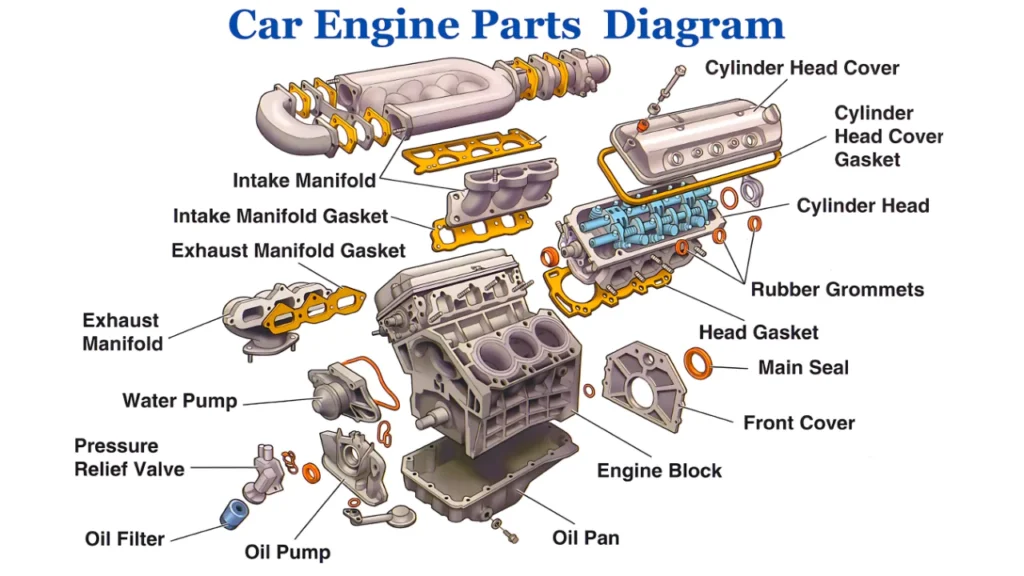 Car Engine Parts Diagram

Cylinder Head Cover

Cylinder Head Cover Gasket

Intake Manifold

Intake Manifold Gasket

Cylinder Head

Exhaust Manifold Gasket

Rubber Grommets

Exhaust Manifold

Head Gasket

Main Seal

Water Pump

Front Cover

Pressure Relief Valve

Engine Block

Oil Filter

Oil Pump

Oil Pan